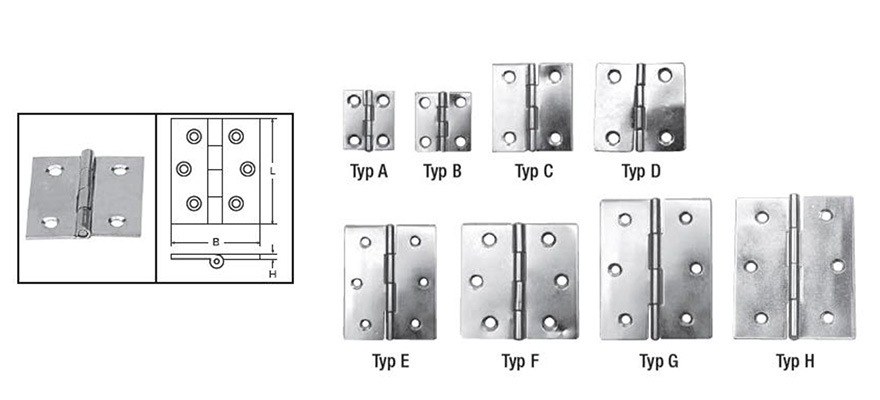 L
B
H

Typ A Typ B Typ C Typ D

Typ E Typ F Typ G Typ H